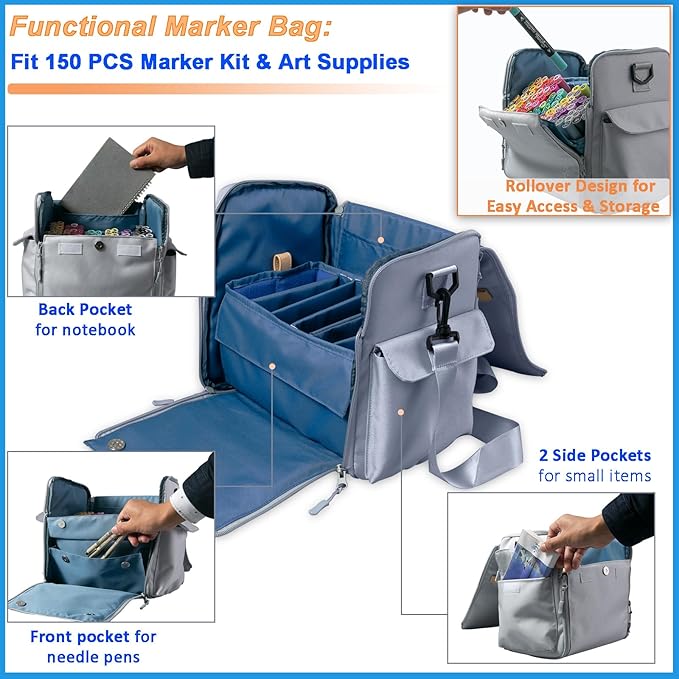 Functional Marker Bag:
Fit 150 PCS Marker Kit & Art Supplies

Rollover Design for Easy Access & Storage

Back Pocket for notebook

2 Side Pockets for small items

Front pocket for needle pens