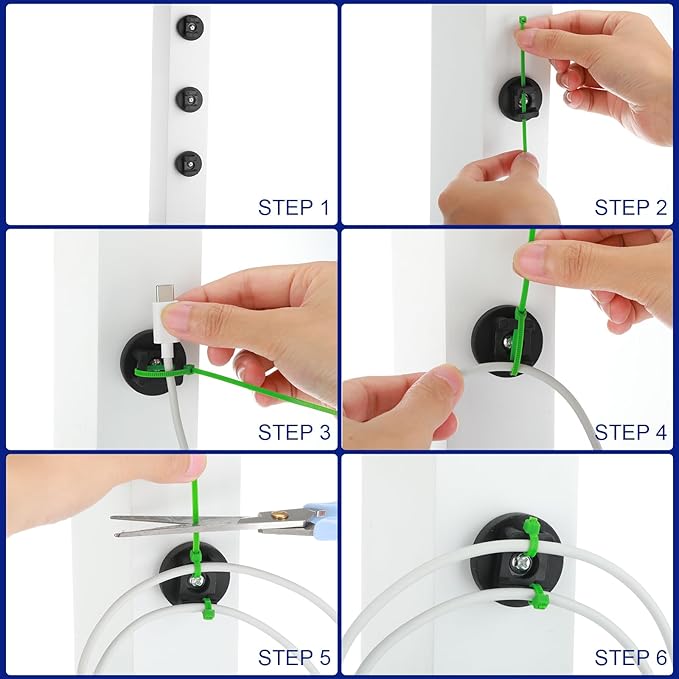 STEP 1

STEP 2

STEP 3

STEP 4

STEP 5

STEP 6