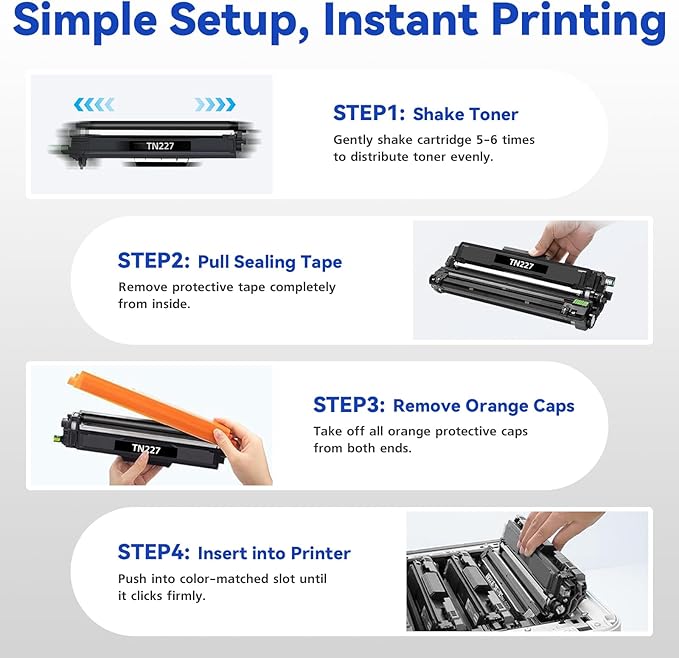 Simple Setup, Instant Printing

TN227

STEP1: Shake Toner
Gently shake cartridge 5-6 times to distribute toner evenly.

STEP2: Pull Sealing Tape
Remove protective tape completely from inside.

TN227

TN227

STEP3: Remove Orange Caps
Take off all orange protective caps from both ends.

STEP4: Insert into Printer
Push into color-matched slot until it clicks firmly.