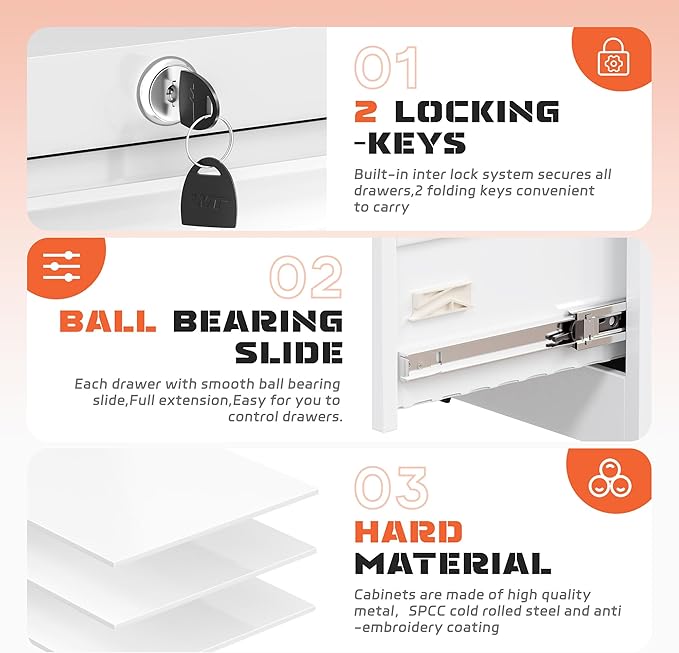 01

2 LOCKING -KEYS

Built-in inter lock system secures all drawers,2 folding keys convenient to carry

02

BALL BEARING SLIDE

Each drawer with smooth ball bearing slide,Full extension,Easy for you to control drawers.

03

HARD MATERIAL

Cabinets are made of high quality metal, SPCC cold rolled steel and anti -embroidery coating