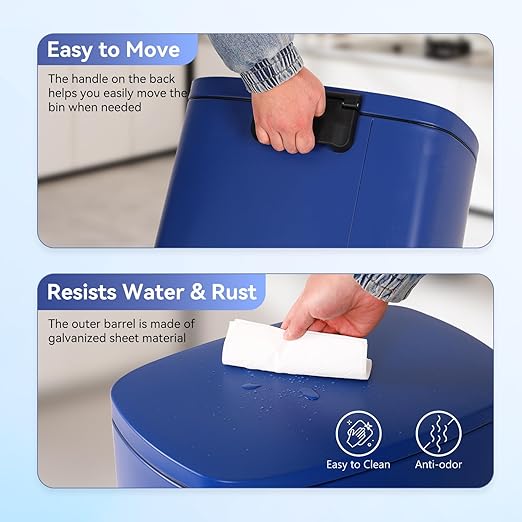 Easy to Move

The handle on the back helps you easily move the bin when needed

Resists Water & Rust

The outer barrel is made of galvanized sheet material

Easy to Clean

Anti-odor