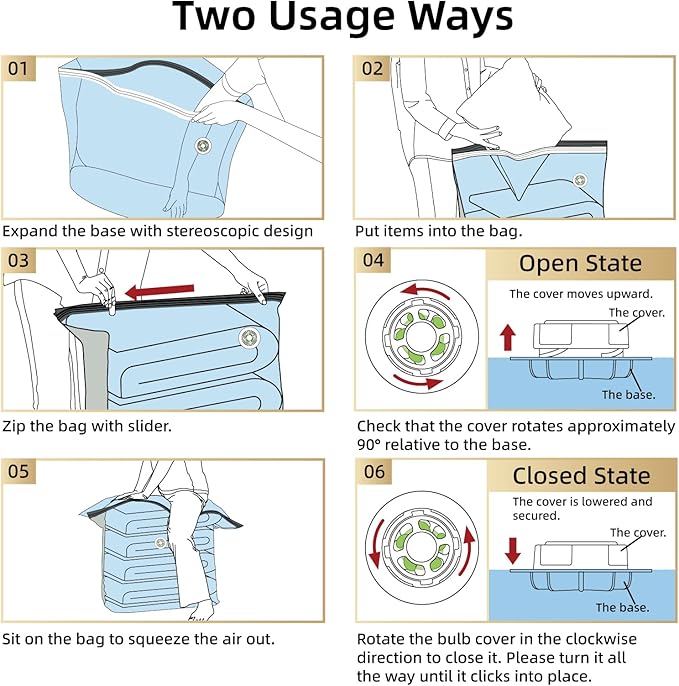 Two Usage Ways

01

Expand the base with stereoscopic design

02

Put items into the bag.

03

Zip the bag with slider.

04

Open State

The cover moves upward.

The cover.

The base.

Check that the cover rotates approximately 90° relative to the base.

05

Sit on the bag to squeeze the air out.

06

Closed State

The cover is lowered and secured.

The cover.

The base.

Rotate the bulb cover in the clockwise direction to close it. Please turn it all the way until it clicks into place.