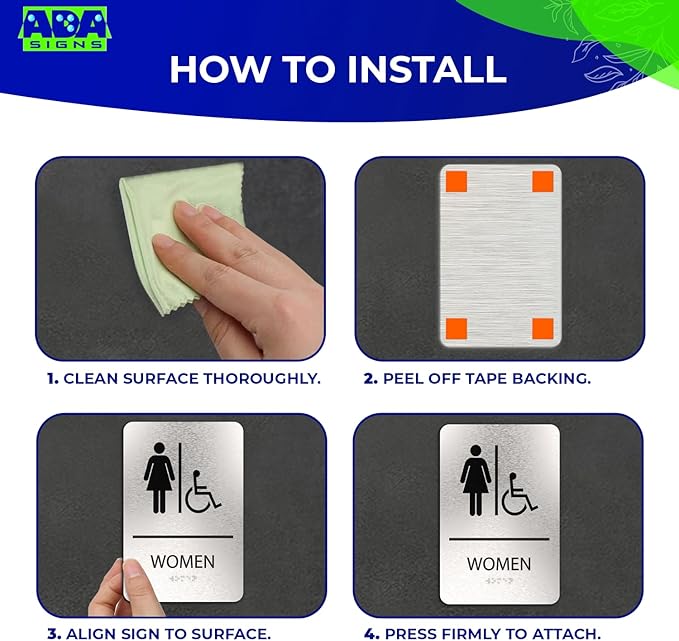 ADA SIGNS

HOW TO INSTALL

1. CLEAN SURFACE THOROUGHLY.

2. PEEL OFF TAPE BACKING.

WOMEN

3. ALIGN SIGN TO SURFACE.

WOMEN

4. PRESS FIRMLY TO ATTACH.