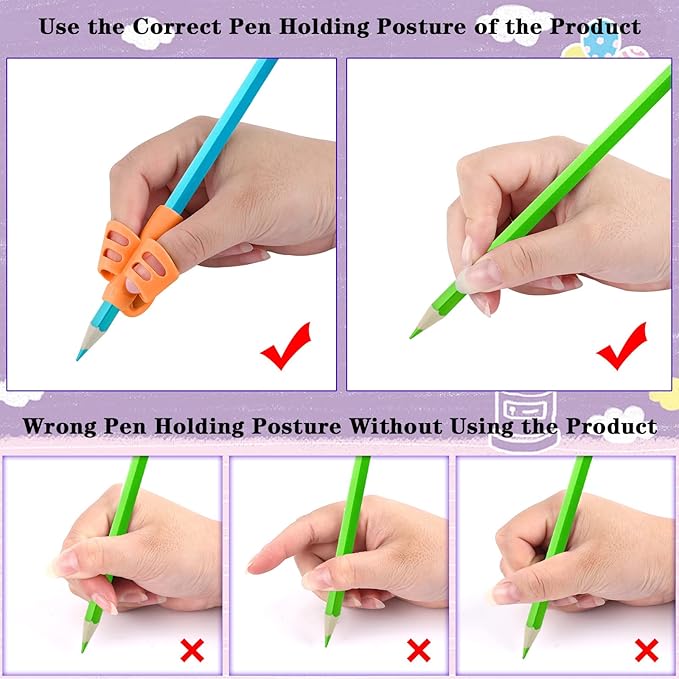 Use the Correct Pen Holding Posture of the Product

Wrong Pen Holding Posture Without Using the Product