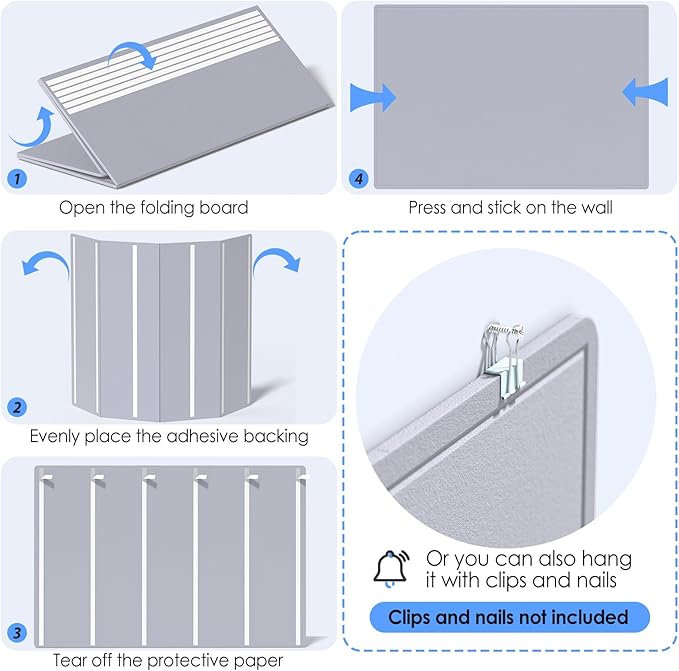 1
Open the folding board

2
Evenly place the adhesive backing

3
Tear off the protective paper

4
Press and stick on the wall

Or you can also hang it with clips and nails

Clips and nails not included