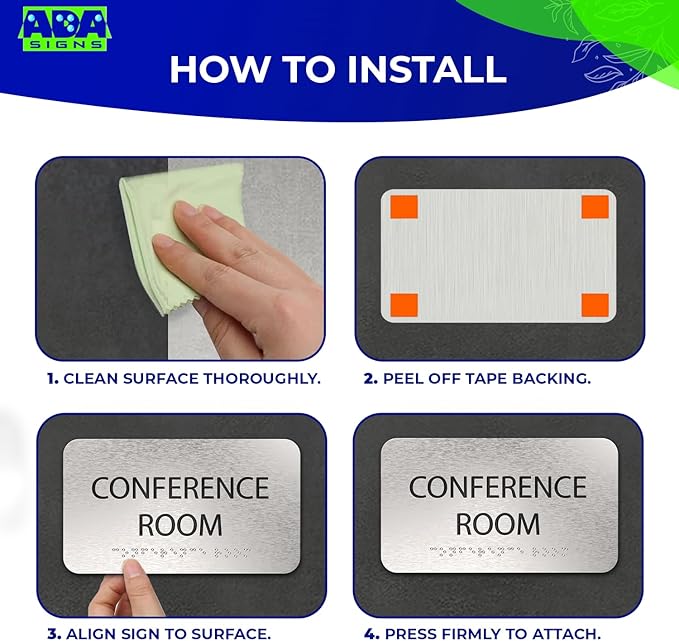 ADA
SIGNS

HOW TO INSTALL

1. CLEAN SURFACE THOROUGHLY.

2. PEEL OFF TAPE BACKING.

CONFERENCE ROOM

3. ALIGN SIGN TO SURFACE.

CONFERENCE ROOM

4. PRESS FIRMLY TO ATTACH.