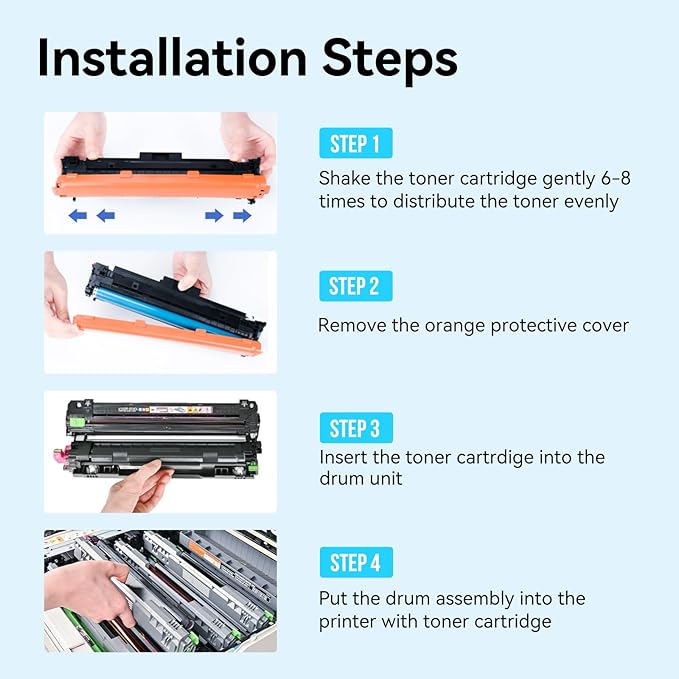 Installation Steps

STEP 1

Shake the toner cartridge gently 6-8 times to distribute the toner evenly

STEP 2

Remove the orange protective cover

STEP 3

Insert the toner cartrdige into the drum unit

STEP 4

Put the drum assembly into the printer with toner cartridge