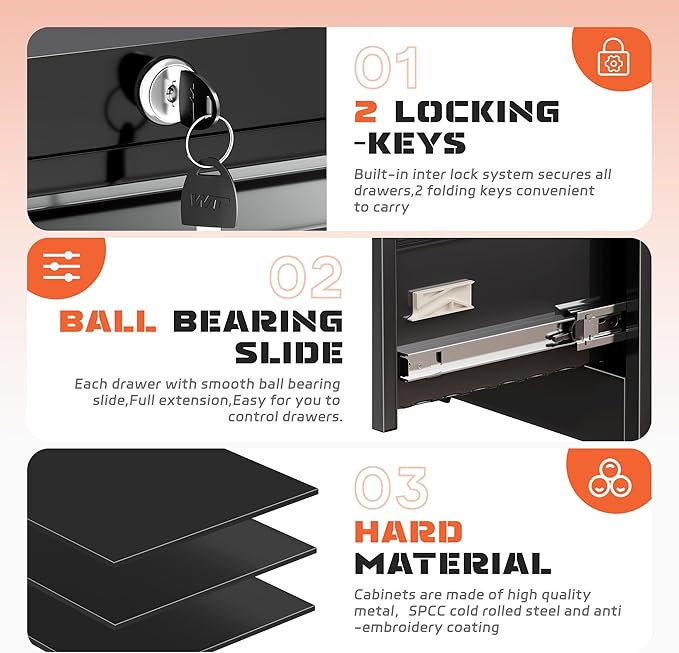 01

2 LOCKING -KEYS

Built-in inter lock system secures all drawers,2 folding keys convenient to carry

02

BALL BEARING SLIDE

Each drawer with smooth ball bearing slide,Full extension,Easy for you to control drawers.

03

HARD MATERIAL

Cabinets are made of high quality metal, SPCC cold rolled steel and anti -embroidery coating