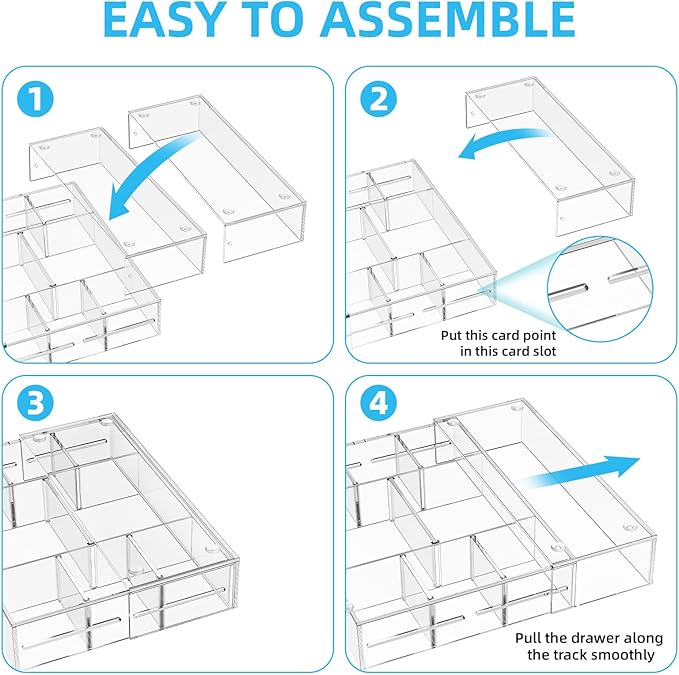 EASY TO ASSEMBLE

1

2

Put this card point in this card slot

3

4

Pull the drawer along the track smoothly