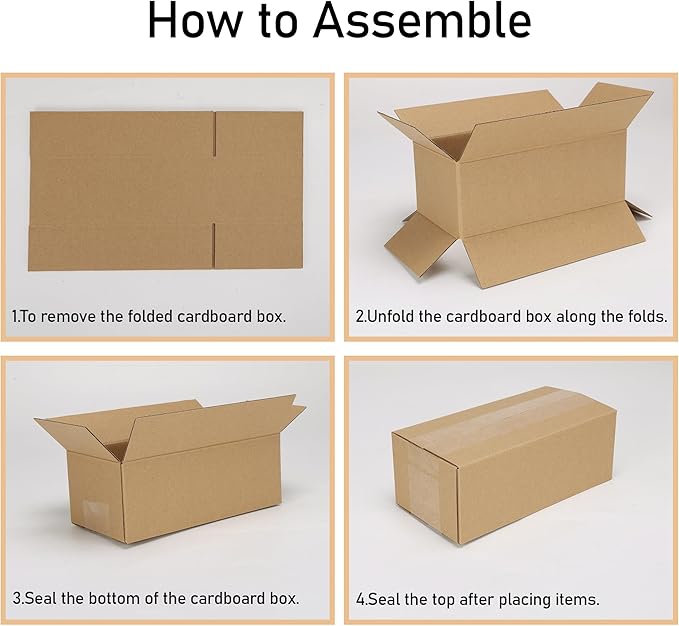 How to Assemble

1.To remove the folded cardboard box.

2.Unfold the cardboard box along the folds.

3.Seal the bottom of the cardboard box.

4.Seal the top after placing items.