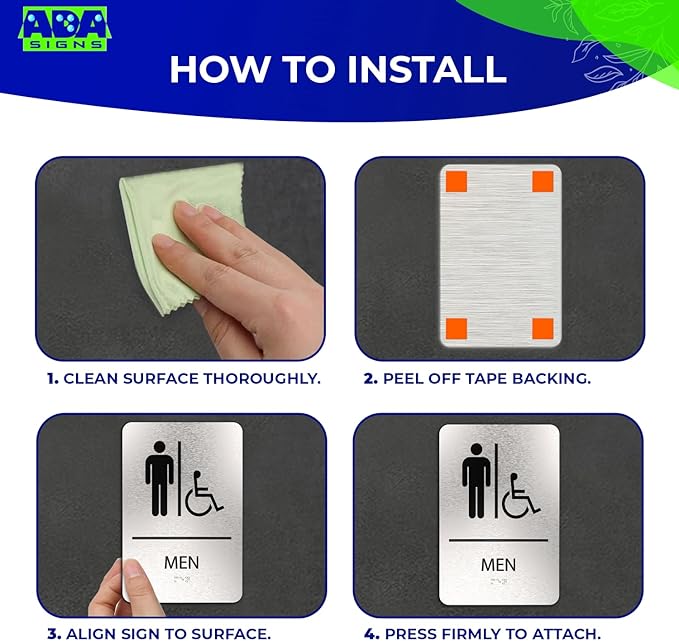 ADA SIGNS

HOW TO INSTALL

1. CLEAN SURFACE THOROUGHLY.

2. PEEL OFF TAPE BACKING.

MEN

3. ALIGN SIGN TO SURFACE.

MEN

4. PRESS FIRMLY TO ATTACH.