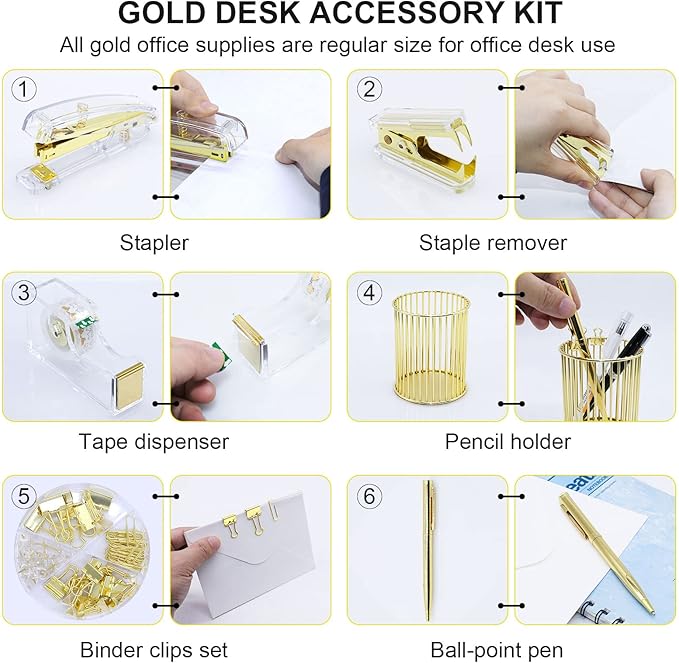 GOLD DESK ACCESSORY KIT

All gold office supplies are regular size for office desk use

1

Stapler

2

Staple remover

3

Tape dispenser

4

Pencil holder

5

Binder clips set

6

Ball-point pen