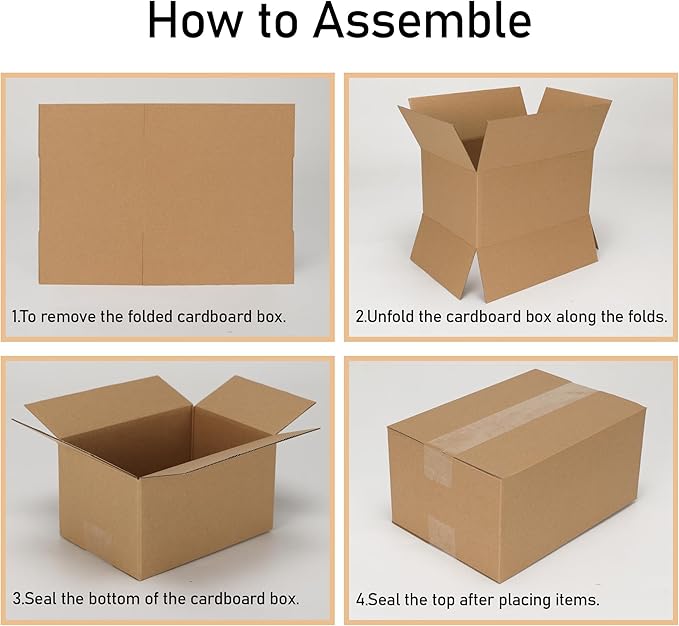 How to Assemble

1.To remove the folded cardboard box.

2.Unfold the cardboard box along the folds.

3.Seal the bottom of the cardboard box.

4.Seal the top after placing items.