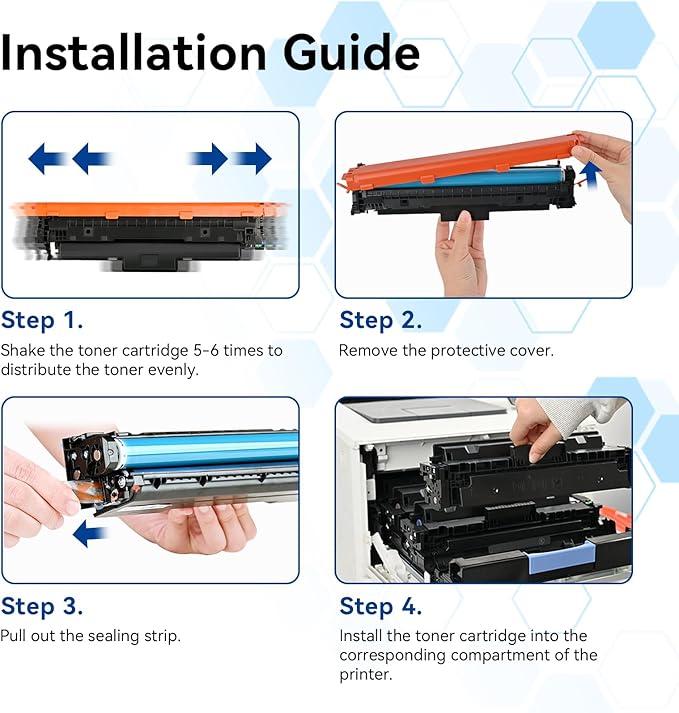 Installation Guide

Step 1.
Shake the toner cartridge 5-6 times to distribute the toner evenly.

Step 2.
Remove the protective cover.

Step 3.
Pull out the sealing strip.

Step 4.
Install the toner cartridge into the corresponding compartment of the printer.