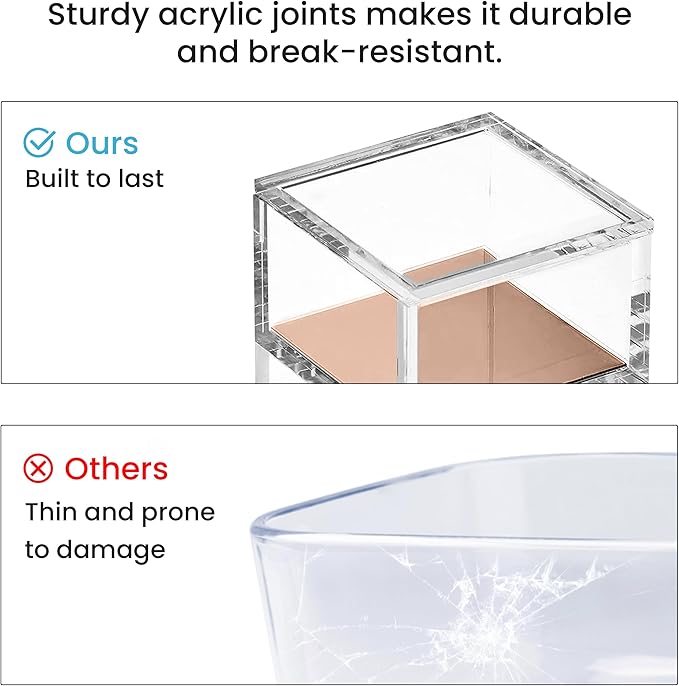 Sturdy acrylic joints makes it durable and break-resistant.

Ours
Built to last

Others
Thin and prone to damage