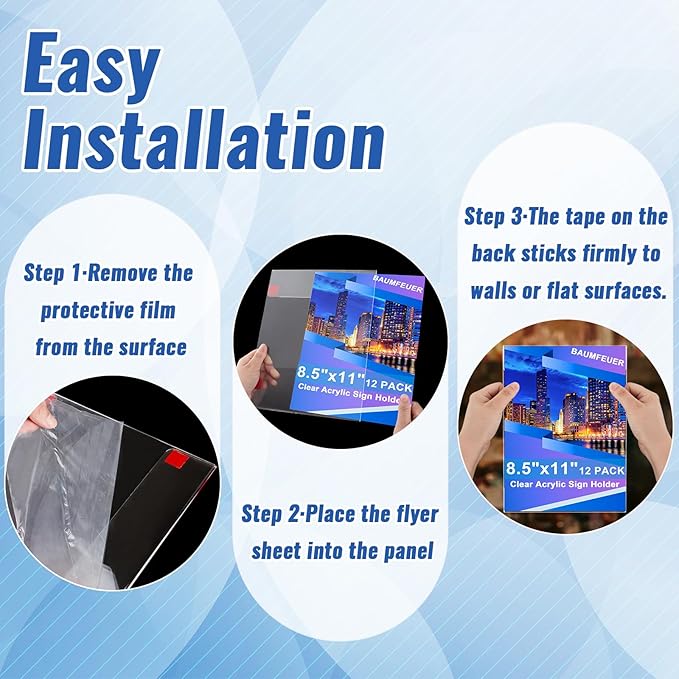 Easy Installation

Step 1·Remove the protective film from the surface

BAUMFEUER
8.5"x11" 12 PACK
Clear Acrylic Sign Holder

Step 2·Place the flyer sheet into the panel

Step 3·The tape on the back sticks firmly to walls or flat surfaces.

BAUMFEUER
8.5"x11" 12 PACK
Clear Acrylic Sign Holder