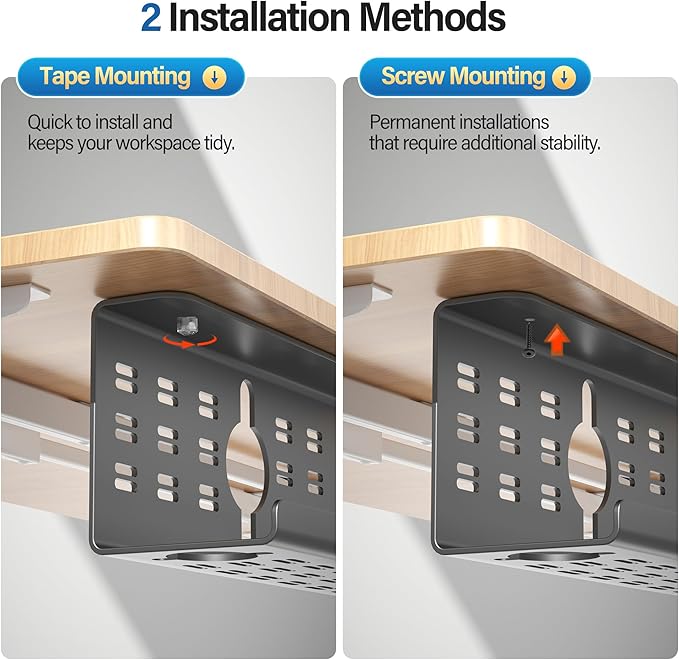 2 Installation Methods

Tape Mounting

Quick to install and keeps your workspace tidy.

Screw Mounting

Permanent installations that require additional stability.