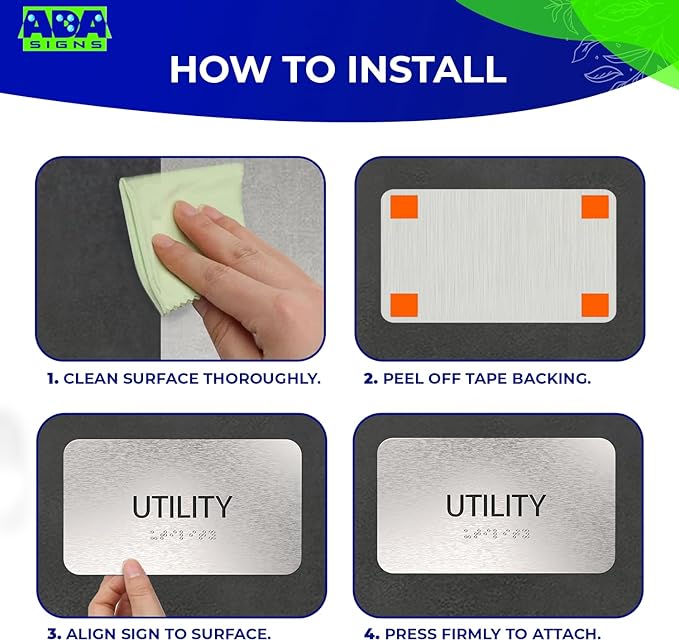 ADA SIGNS

HOW TO INSTALL

1. CLEAN SURFACE THOROUGHLY.

2. PEEL OFF TAPE BACKING.

UTILITY

3. ALIGN SIGN TO SURFACE.

UTILITY

4. PRESS FIRMLY TO ATTACH.