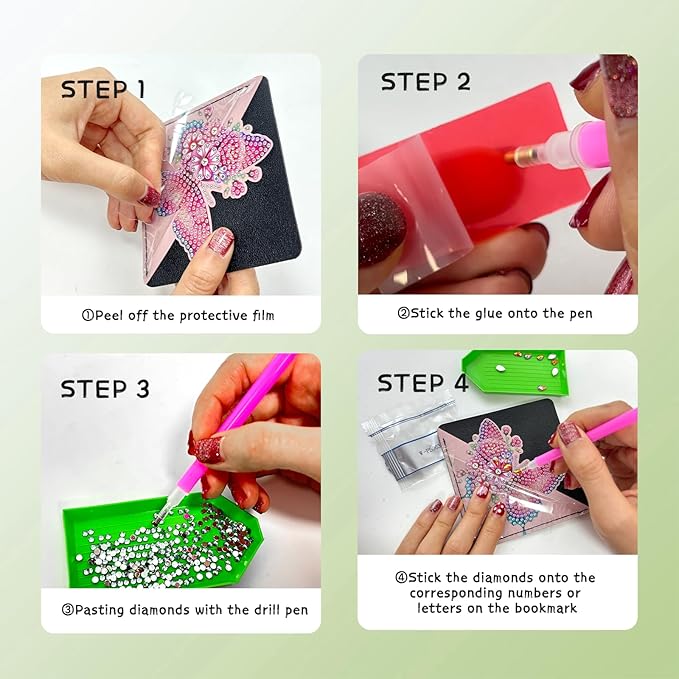 STEP 1

①Peel off the protective film

STEP 2

②Stick the glue onto the pen

STEP 3

③Pasting diamonds with the drill pen

STEP 4

④Stick the diamonds onto the corresponding numbers or letters on the bookmark