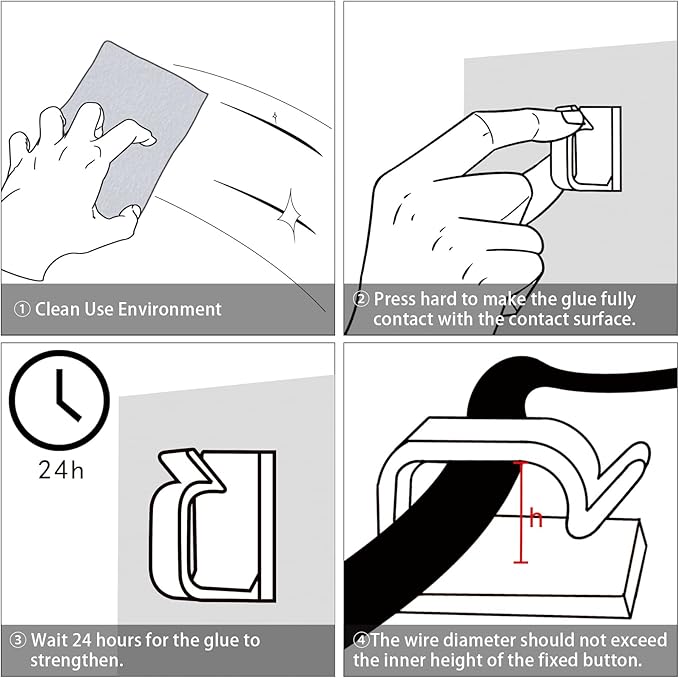 ① Clean Use Environment

② Press hard to make the glue fully contact with the contact surface.

24h

③ Wait 24 hours for the glue to strengthen.

h

④The wire diameter should not exceed the inner height of the fixed button.