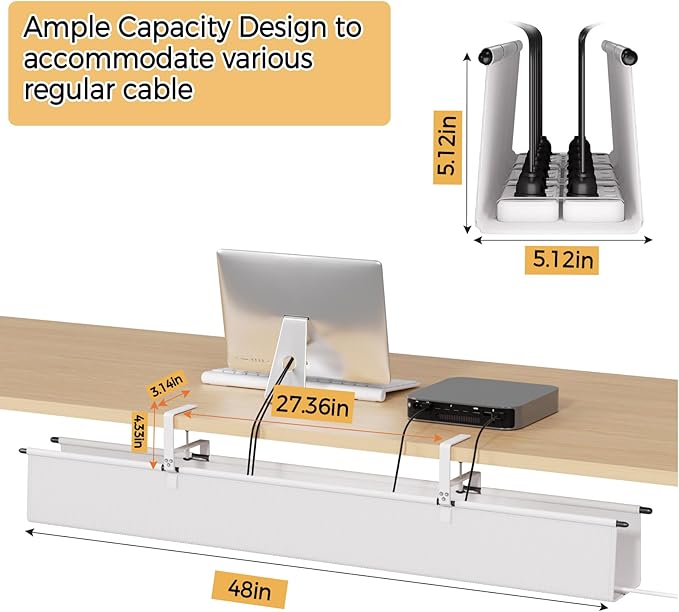 Ample Capacity Design to accommodate various regular cable

5.12in

5.12in

3.14in

4.33in

27.36in

48in