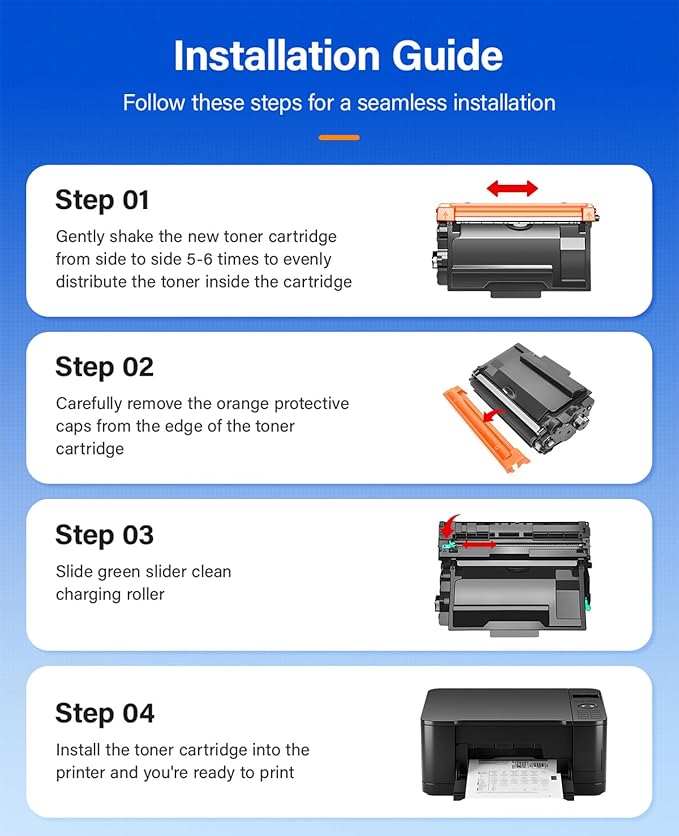 Installation Guide

Follow these steps for a seamless installation

Step 01

Gently shake the new toner cartridge from side to side 5-6 times to evenly distribute the toner inside the cartridge

Step 02

Carefully remove the orange protective caps from the edge of the toner cartridge

Step 03

Slide green slider clean charging roller

Step 04

Install the toner cartridge into the printer and you're ready to print