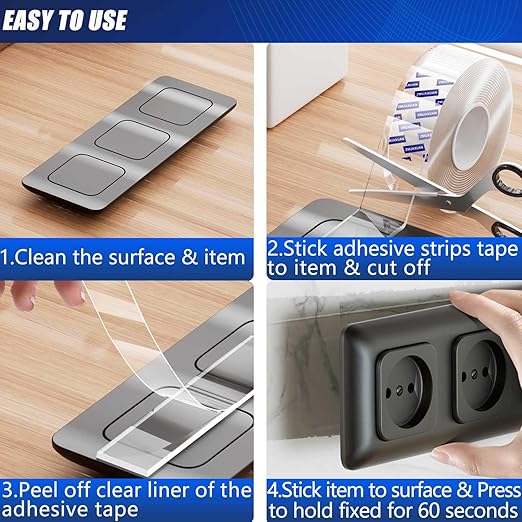 EASY TO USE

1.Clean the surface & item

2.Stick adhesive strips tape to item & cut off

3.Peel off clear liner of the adhesive tape

4.Stick item to surface & Press to hold fixed for 60 seconds