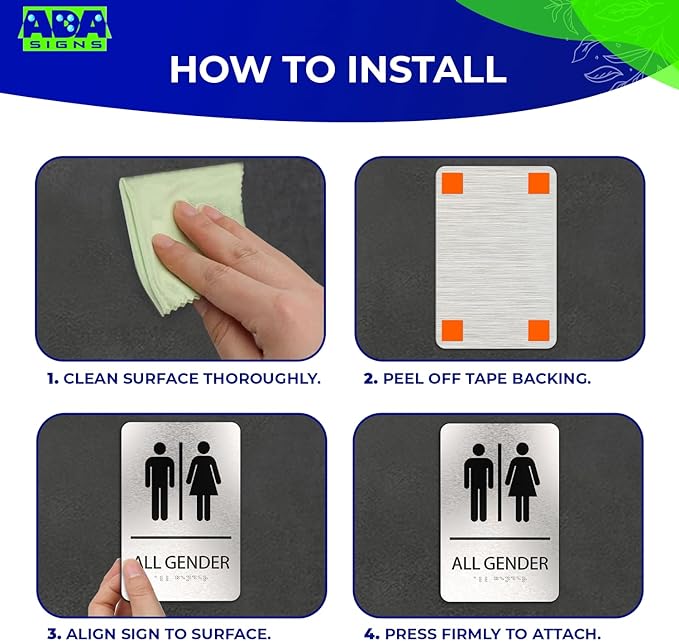 ADA SIGNS

HOW TO INSTALL

1. CLEAN SURFACE THOROUGHLY.

2. PEEL OFF TAPE BACKING.

ALL GENDER

3. ALIGN SIGN TO SURFACE.

ALL GENDER

4. PRESS FIRMLY TO ATTACH.