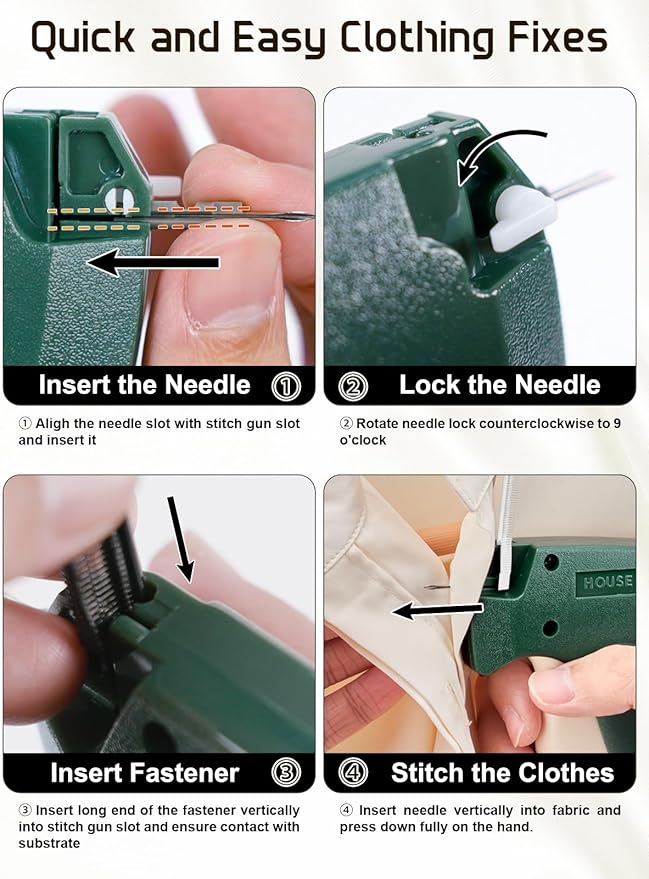 Quick and Easy Clothing Fixes

Insert the Needle ①

① Aligh the needle slot with stitch gun slot and insert it

② Lock the Needle

② Rotate needle lock counterclockwise to 9 o'clock

Insert Fastener ③

③ Insert long end of the fastener vertically into stitch gun slot and ensure contact with substrate

HOUSE

④ Stitch the Clothes

④ Insert needle vertically into fabric and press down fully on the hand.