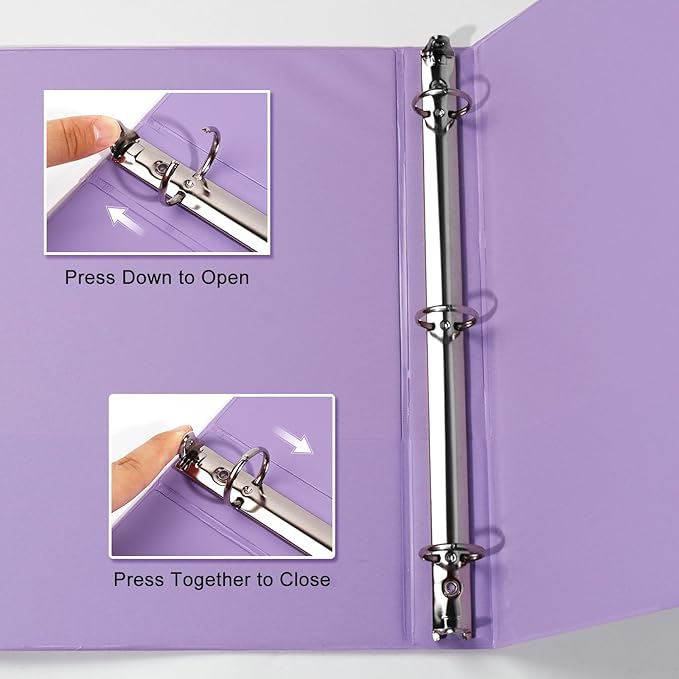 Press Down to Open

Press Together to Close