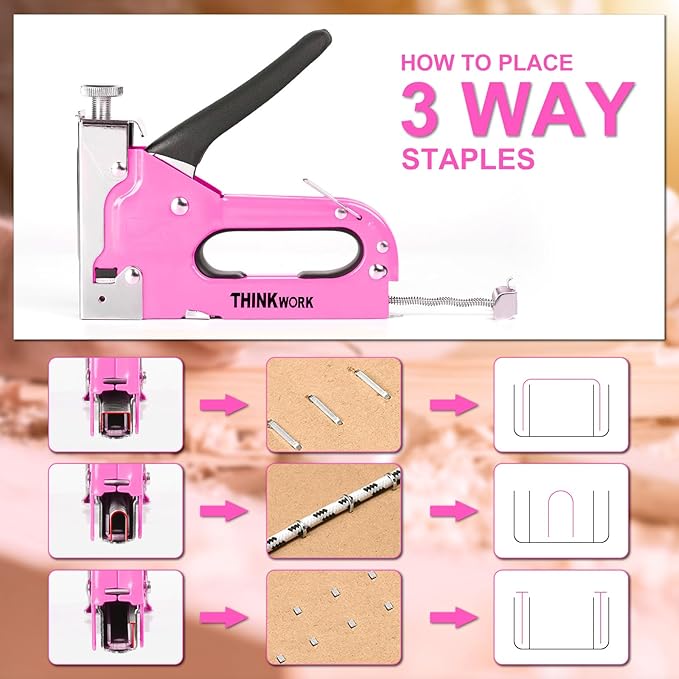 HOW TO PLACE
3 WAY
STAPLES

THINKWORK