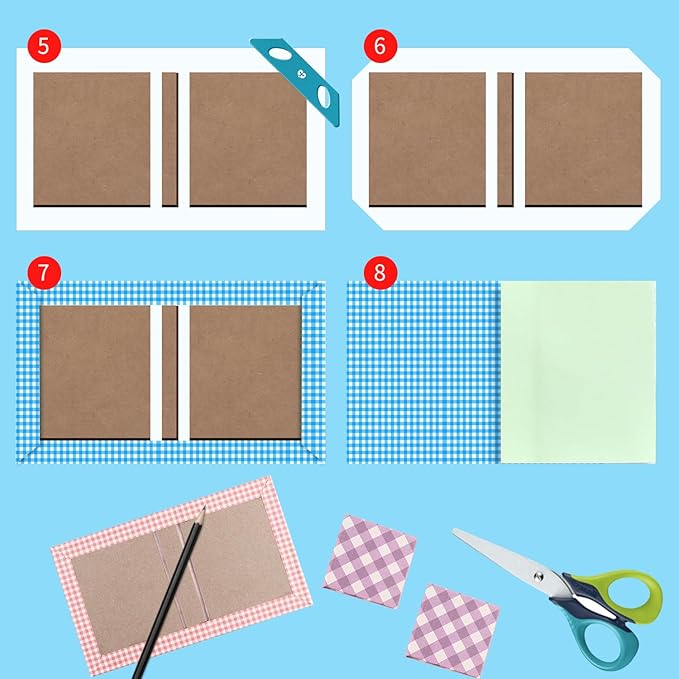 5

6

7

8