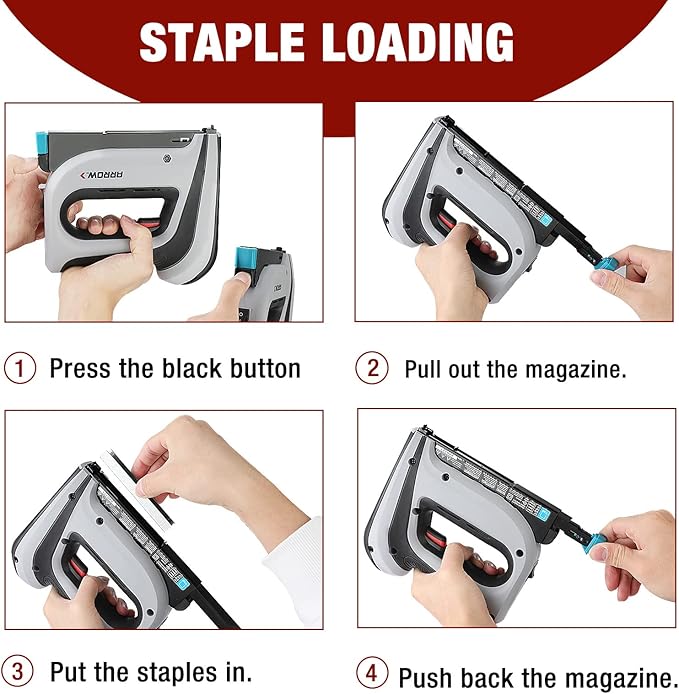 STAPLE LOADING

ARROW

① Press the black button

② Pull out the magazine.

③ Put the staples in.

④ Push back the magazine.