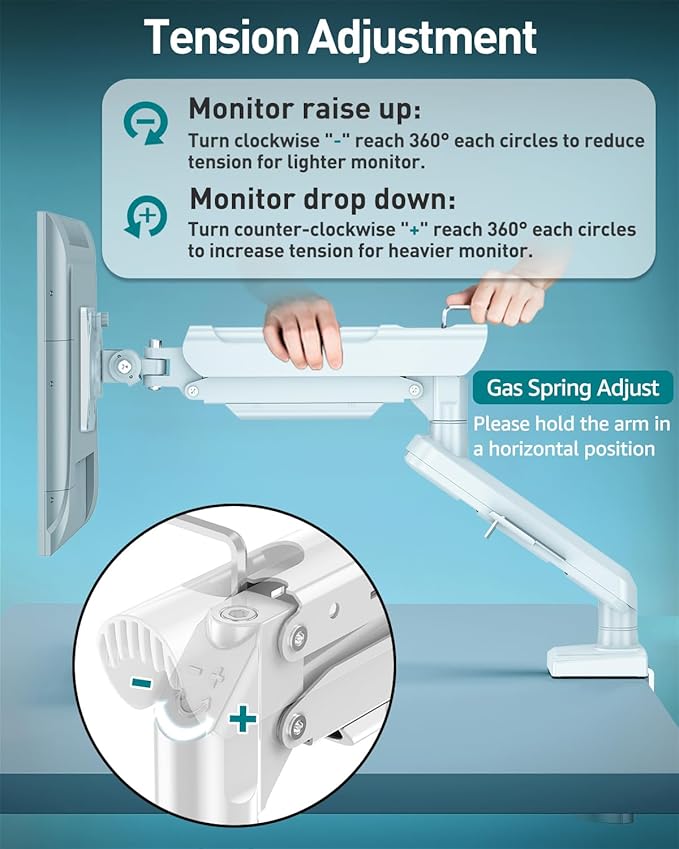 Tension Adjustment

Monitor raise up:
Turn clockwise "-" reach 360° each circles to reduce tension for lighter monitor.

Monitor drop down:
Turn counter-clockwise "+" reach 360° each circles to increase tension for heavier monitor.

Gas Spring Adjust
Please hold the arm in a horizontal position

-
+