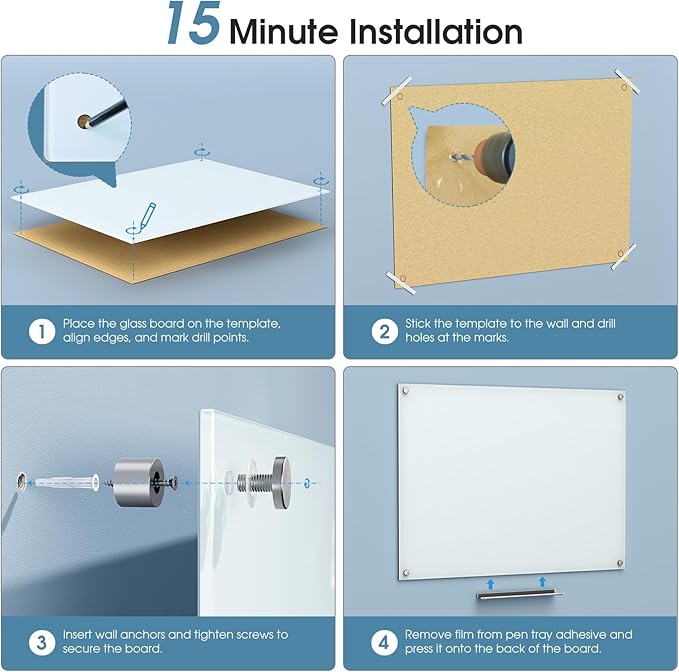 15 Minute Installation

1 Place the glass board on the template, align edges, and mark drill points.

2 Stick the template to the wall and drill holes at the marks.

3 Insert wall anchors and tighten screws to secure the board.

4 Remove film from pen tray adhesive and press it onto the back of the board.