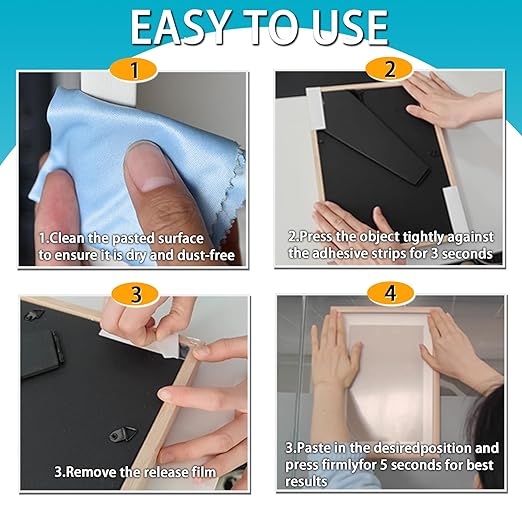 EASY TO USE

1

1.Clean the pasted surface to ensure it is dry and dust-free

2

2.Press the object tightly against the adhesive strips for 3 seconds

3

3.Remove the release film

4

3.Paste in the desiredposition and press firmlyfor 5 seconds for best results