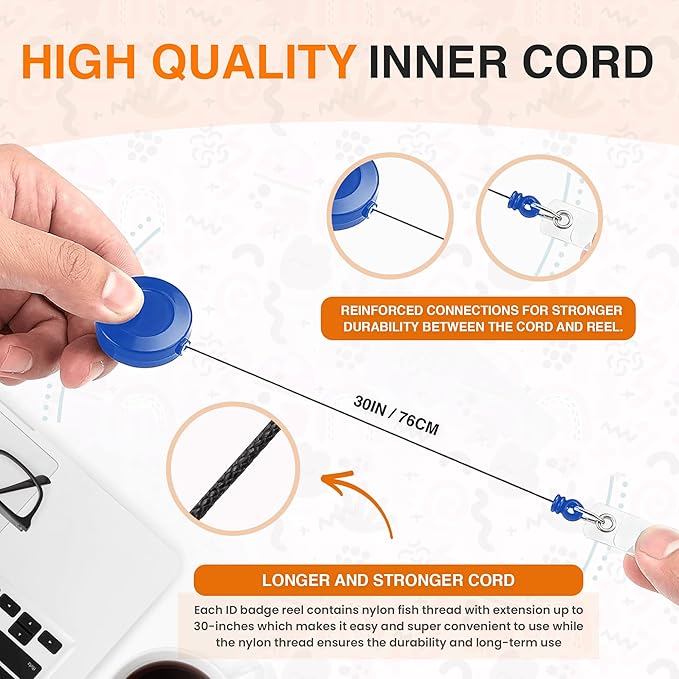 HIGH QUALITY INNER CORD

REINFORCED CONNECTIONS FOR STRONGER DURABILITY BETWEEN THE CORD AND REEL.

30IN / 76CM

LONGER AND STRONGER CORD

Each ID badge reel contains nylon fish thread with extension up to 30-inches which makes it easy and super convenient to use while the nylon thread ensures the durability and long-term use