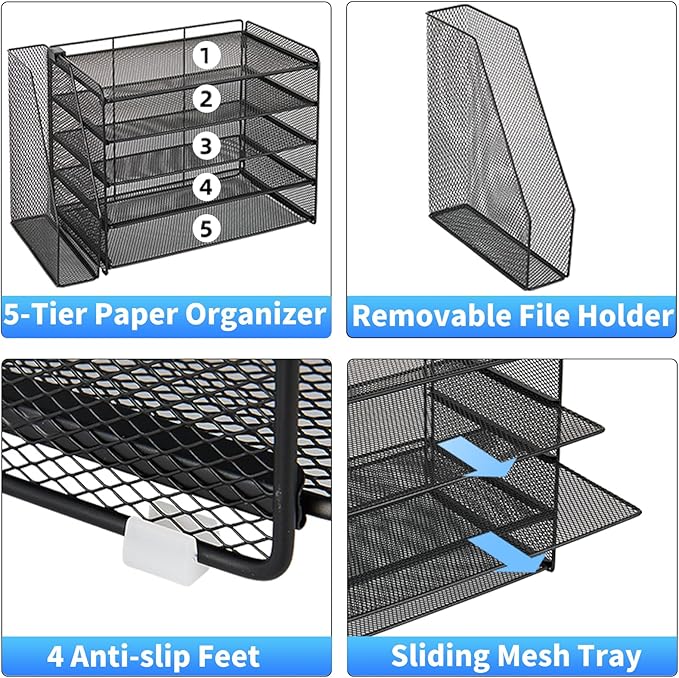 1
2
3
4
5
5-Tier Paper Organizer

Removable File Holder

4 Anti-slip Feet

Sliding Mesh Tray