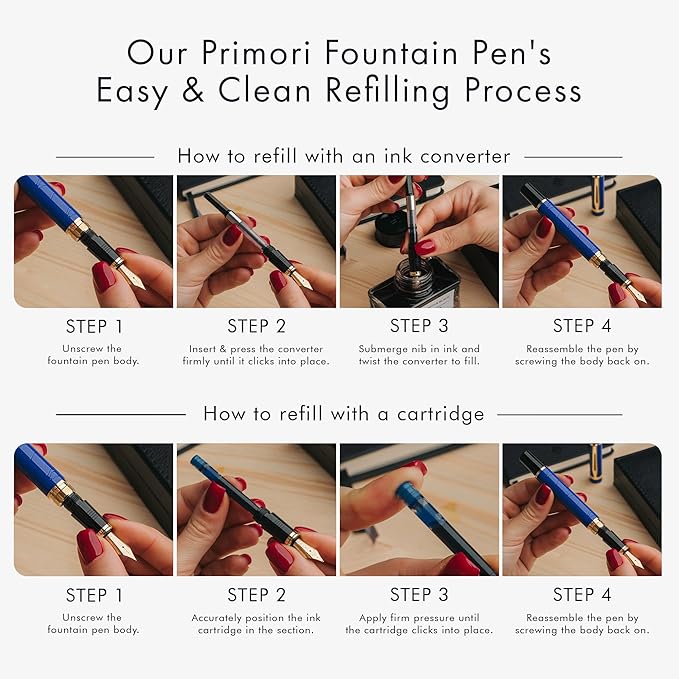 Our Primori Fountain Pen's
Easy & Clean Refilling Process

How to refill with an ink converter

STEP 1
Unscrew the fountain pen body.

STEP 2
Insert & press the converter firmly until it clicks into place.

STEP 3
Submerge nib in ink and twist the converter to fill.

STEP 4
Reassemble the pen by screwing the body back on.

How to refill with a cartridge

STEP 1
Unscrew the fountain pen body.

STEP 2
Accurately position the ink cartridge in the section.

STEP 3
Apply firm pressure until the cartridge clicks into place.

STEP 4
Reassemble the pen by screwing the body back on.