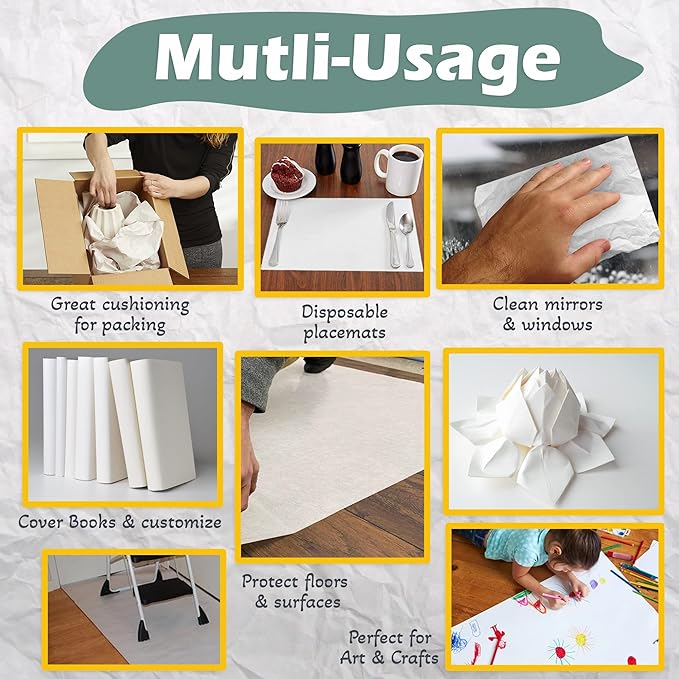 Mutli-Usage

Great cushioning for packing

Disposable placemats

Clean mirrors & windows

Cover Books & customize

Protect floors & surfaces

Perfect for Art & Crafts