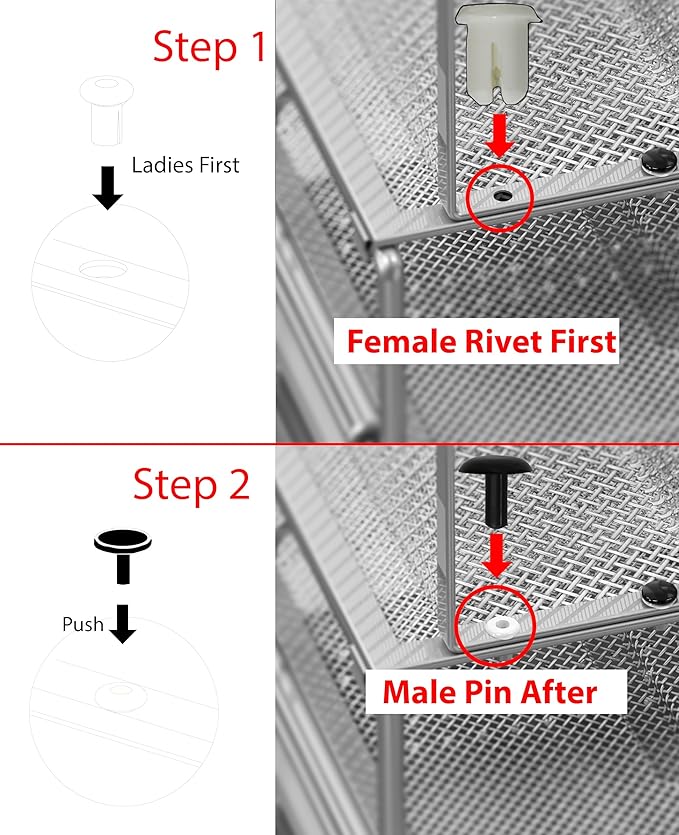 Step 1

Ladies First

Female Rivet First

Step 2

Push

Male Pin After