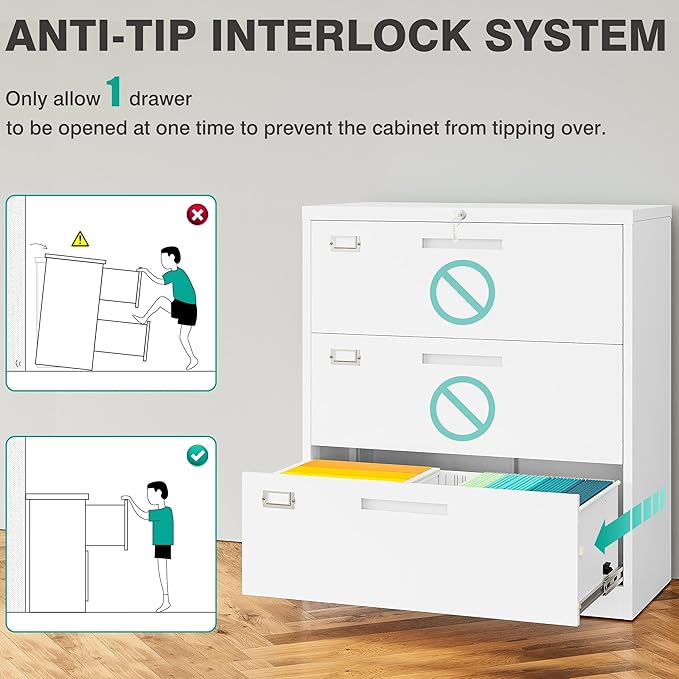 ANTI-TIP INTERLOCK SYSTEM

Only allow 1 drawer to be opened at one time to prevent the cabinet from tipping over.