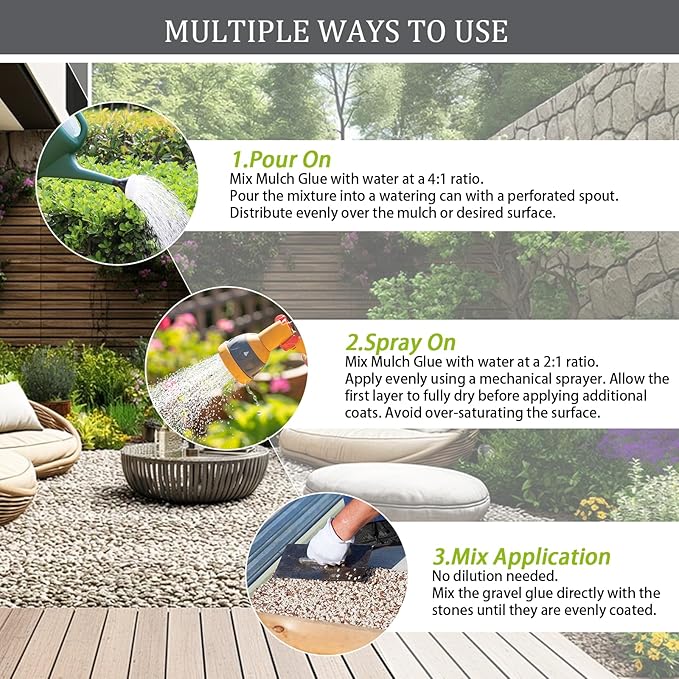 MULTIPLE WAYS TO USE

1.Pour On
Mix Mulch Glue with water at a 4:1 ratio.
Pour the mixture into a watering can with a perforated spout.
Distribute evenly over the mulch or desired surface.

2.Spray On
Mix Mulch Glue with water at a 2:1 ratio.
Apply evenly using a mechanical sprayer. Allow the first layer to fully dry before applying additional coats. Avoid over-saturating the surface.

3.Mix Application
No dilution needed.
Mix the gravel glue directly with the stones until they are evenly coated.