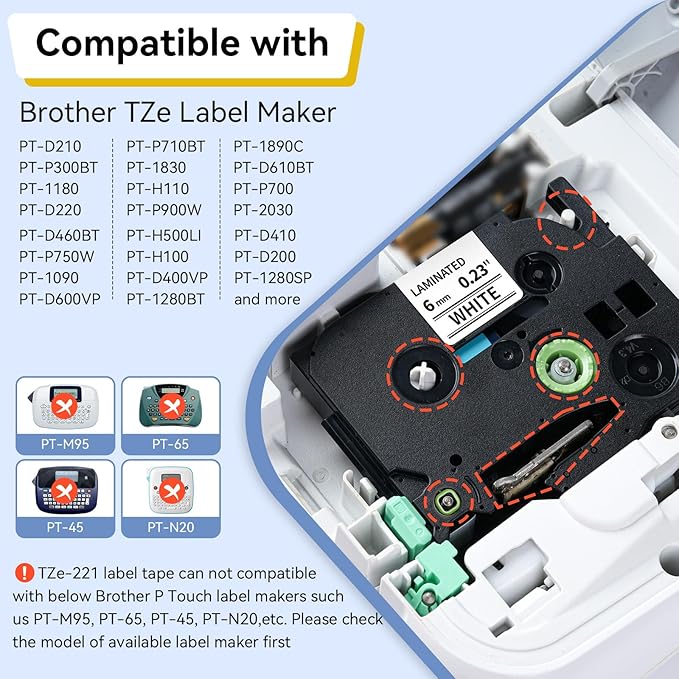 Compatible with

Brother TZe Label Maker

PT-D210
PT-P300BT
PT-1180
PT-D220
PT-D460BT
PT-P750W
PT-1090
PT-D600VP

PT-P710BT
PT-1830
PT-H110
PT-P900W
PT-H500LI
PT-H100
PT-D400VP
PT-1280BT

PT-1890C
PT-D610BT
PT-P700
PT-2030
PT-D410
PT-D200
PT-1280SP
and more

LAMINATED
6 mm 0.23"
WHITE

PT-M95
PT-65
PT-45
PT-N20

TZe-221 label tape can not compatible with below Brother P Touch label makers such us PT-M95, PT-65, PT-45, PT-N20,etc. Please check the model of available label maker first