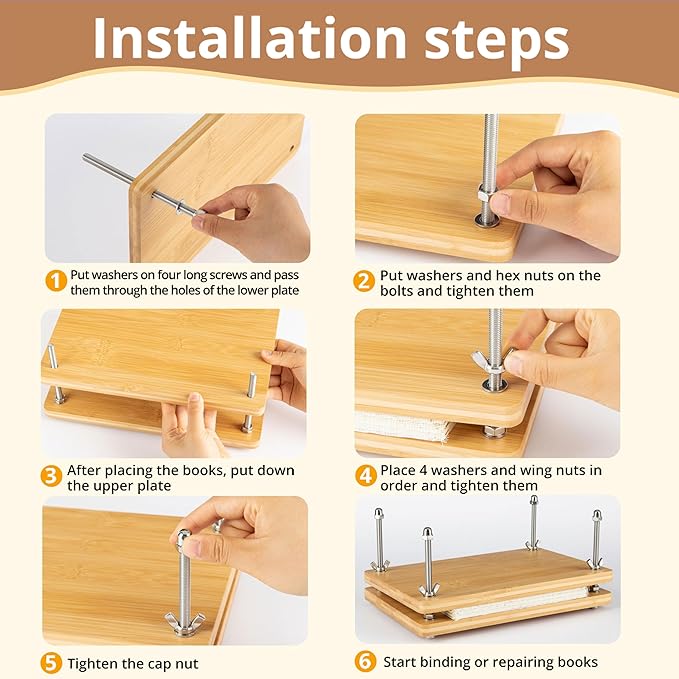 Installation steps

1 Put washers on four long screws and pass them through the holes of the lower plate

2 Put washers and hex nuts on the bolts and tighten them

3 After placing the books, put down the upper plate

4 Place 4 washers and wing nuts in order and tighten them

5 Tighten the cap nut

6 Start binding or repairing books