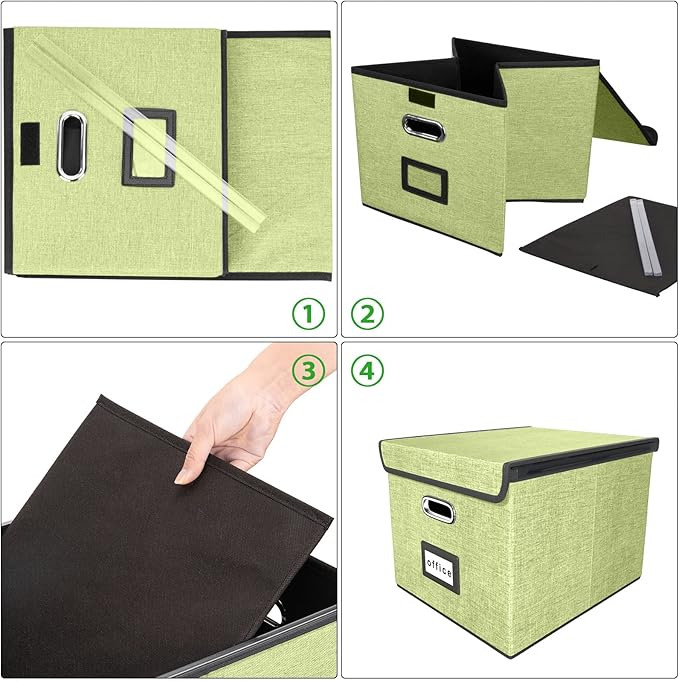 ①

②

③

④

office