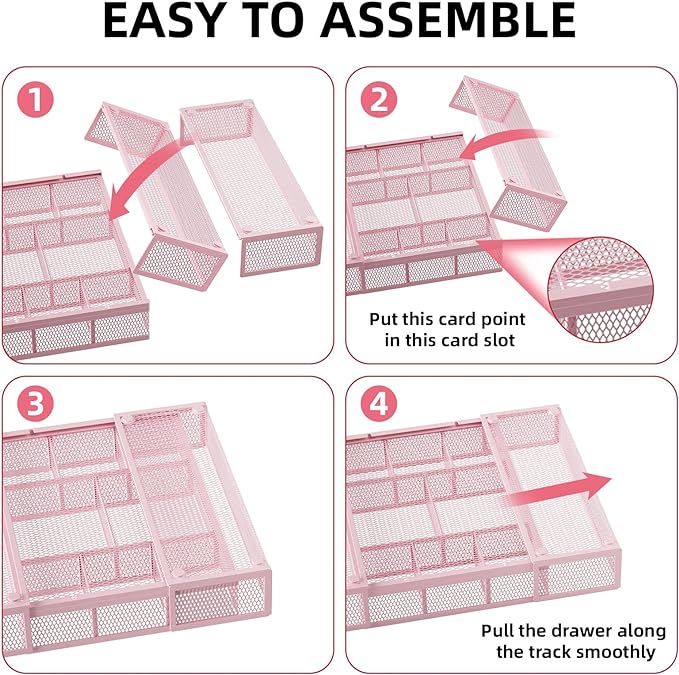 EASY TO ASSEMBLE

1

2

Put this card point in this card slot

3

4

Pull the drawer along the track smoothly