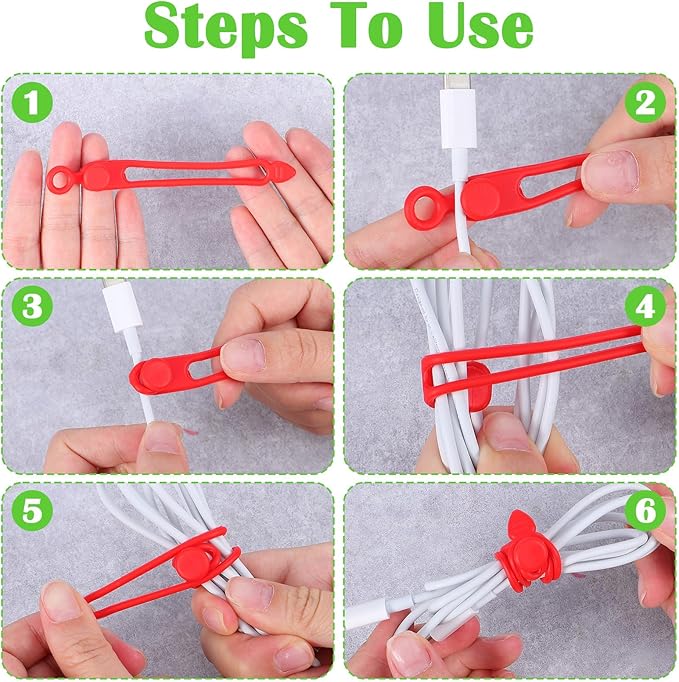 Steps To Use

1

2

3

4

5

6