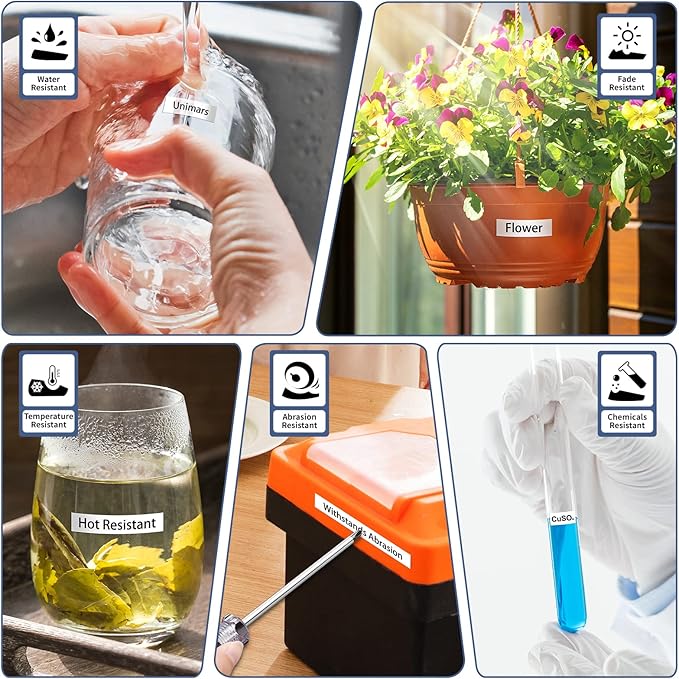 Water Resistant

Unimars

Fade Resistant

Flower

Temperature Resistant

Hot Resistant

Abrasion Resistant

Withstands Abrasion

Chemicals Resistant

$CuSO_4$