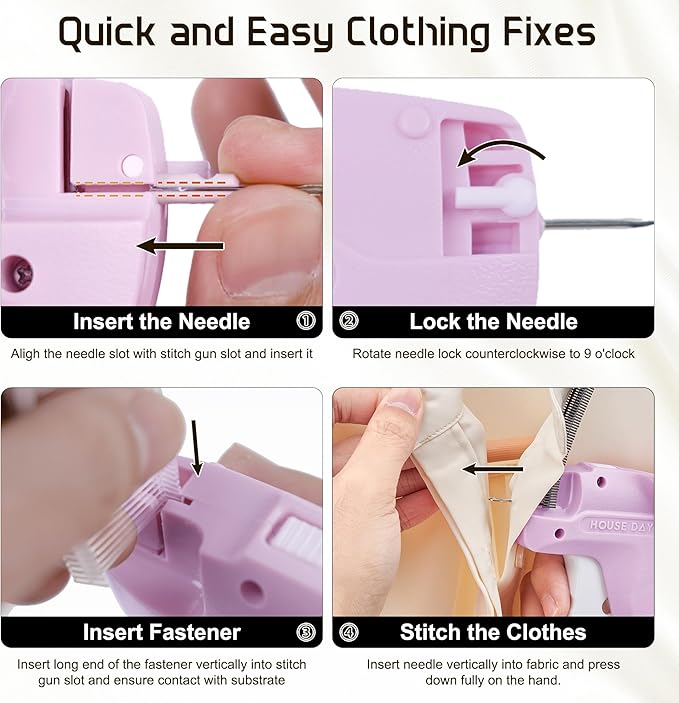 Quick and Easy Clothing Fixes

Insert the Needle ①

Aligh the needle slot with stitch gun slot and insert it

② Lock the Needle

Rotate needle lock counterclockwise to 9 o'clock

Insert Fastener ③

Insert long end of the fastener vertically into stitch gun slot and ensure contact with substrate

HOUSE DAY

④ Stitch the Clothes

Insert needle vertically into fabric and press down fully on the hand.